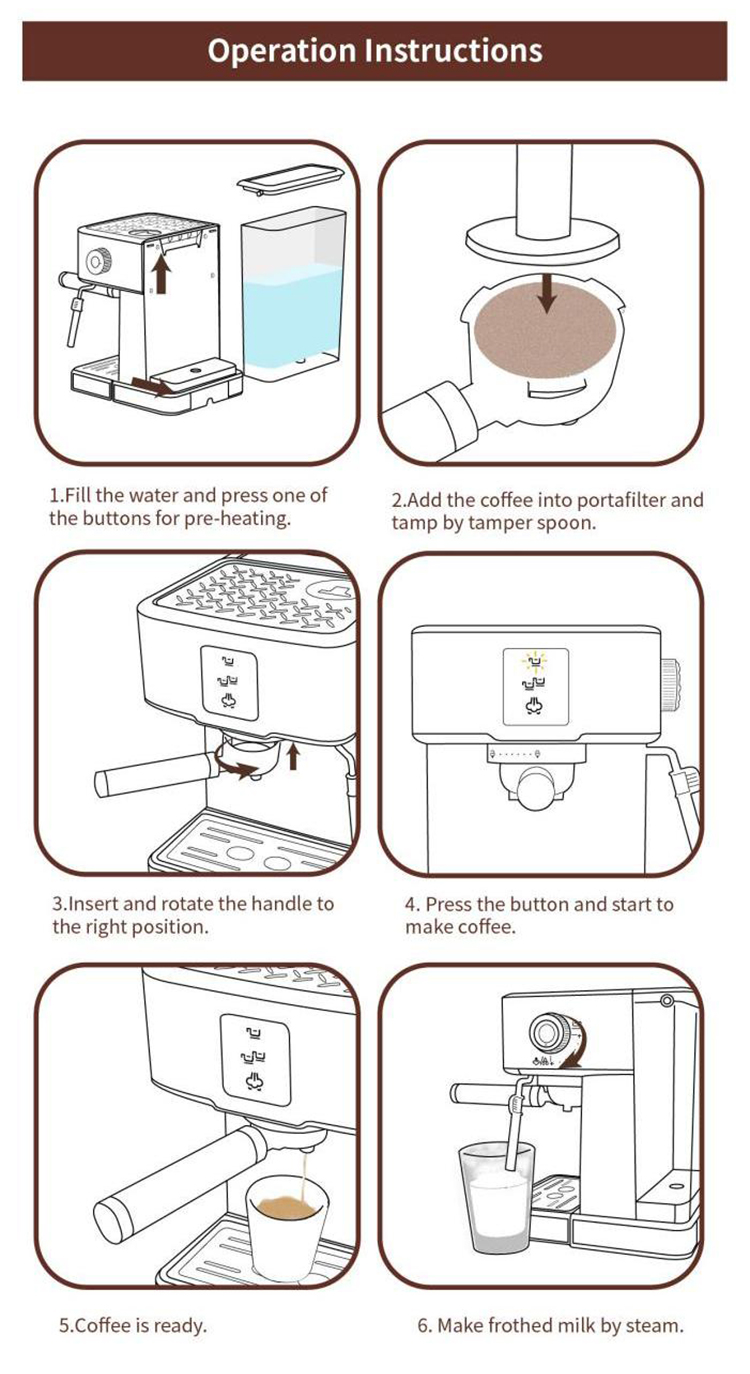 Operation Instructions

1.Fill the water and press one of the buttons for pre-heating.

2.Add the coffee into portafilter and tamp by tamper spoon.

3.Insert and rotate the handle to the right position.

4. Press the button and start to make coffee.

5.Coffee is ready.

6. Make frothed milk by steam.